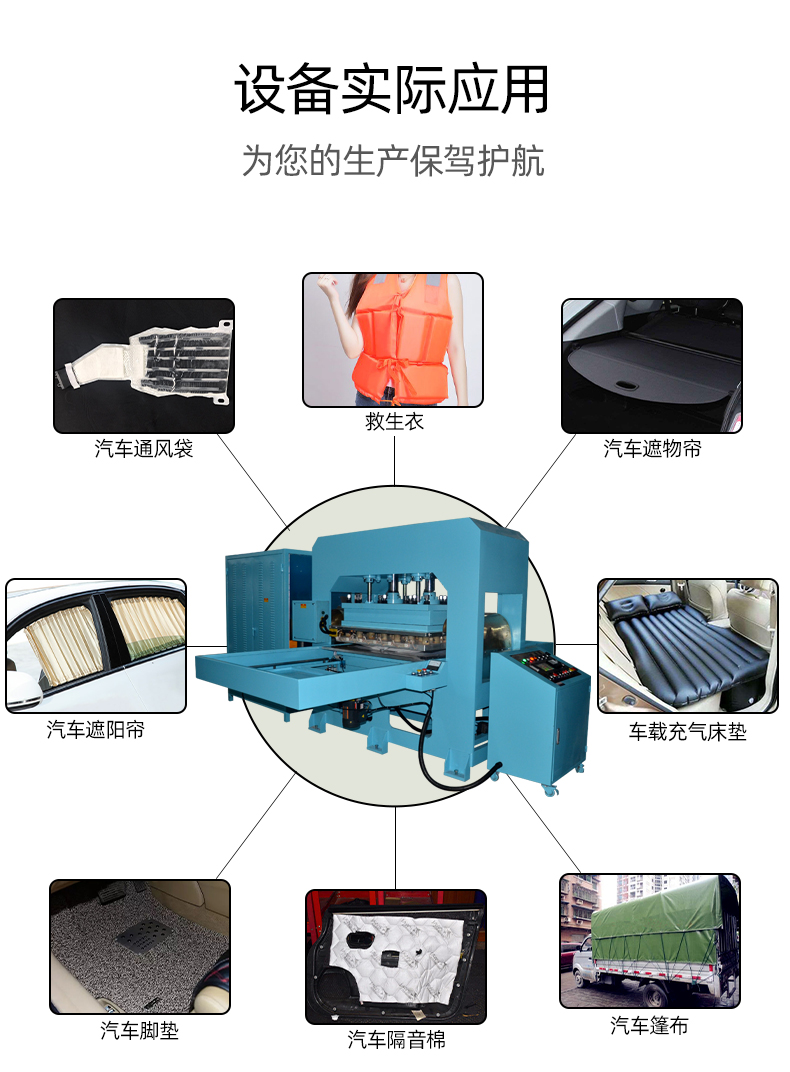 设备实际应用

为您的生产保驾护航

汽车通风袋

救生衣

汽车遮物帘

汽车遮阳帘

车载充气床垫

汽车脚垫

汽车隔音棉

汽车篷布